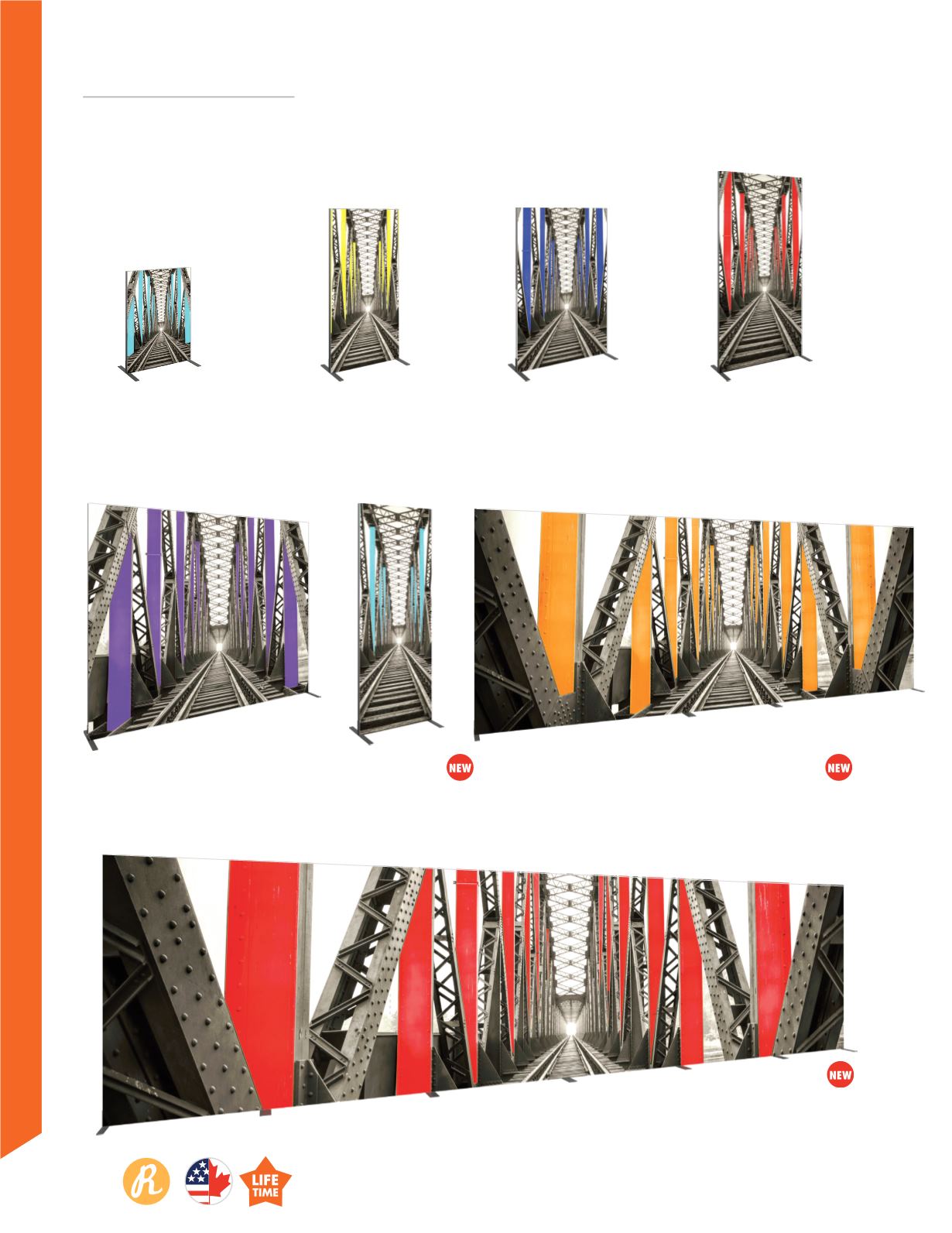 NEW

NEW

NEW

R

LIFE TIME