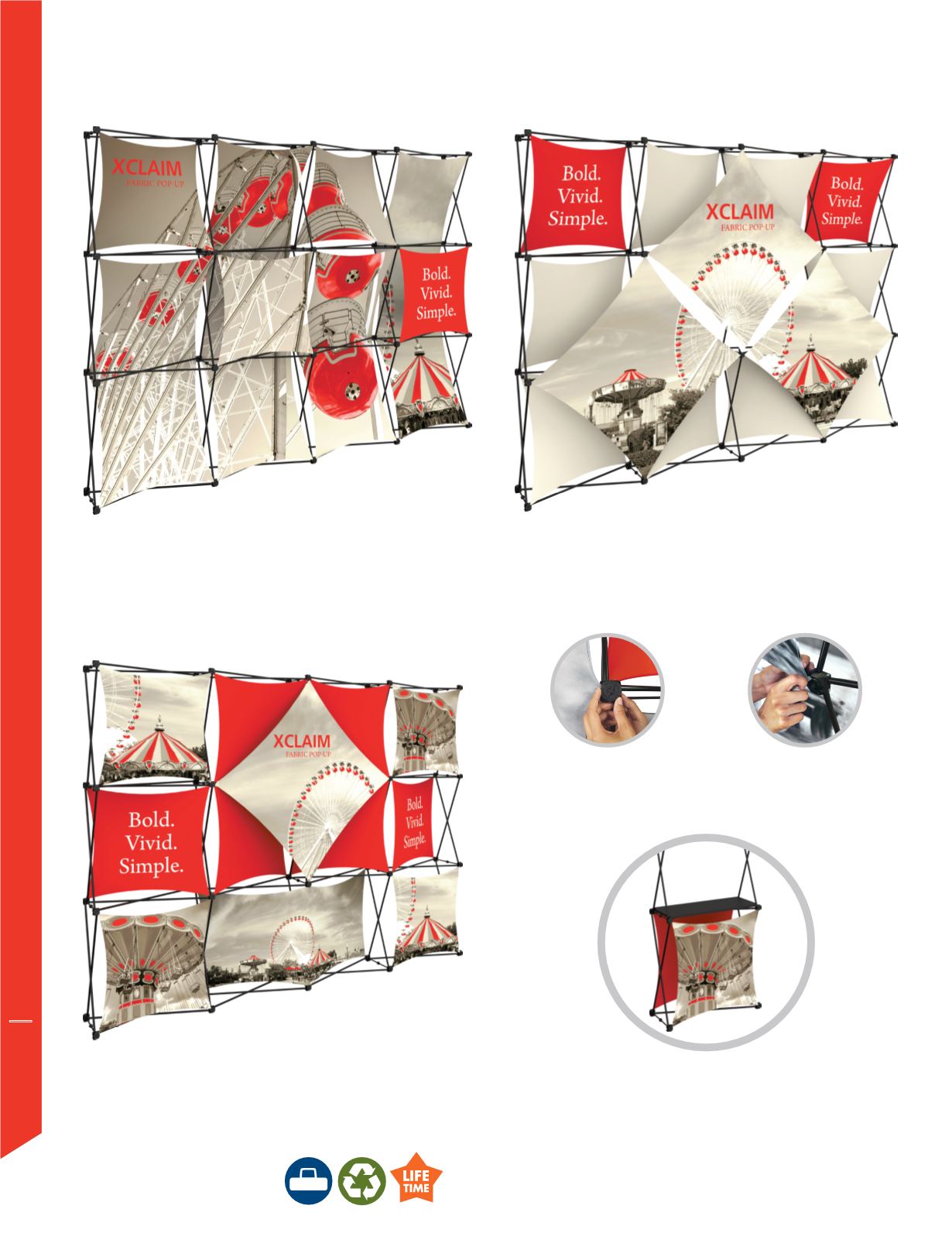 XCLAIM
FABRIC POP-UP

Bold.
Vivid.
Simple.

Bold.
Vivid.
Simple.

XCLAIM
FABRIC POP-UP

Bold.
Vivid.
Simple.

XCLAIM
FABRIC POP-UP

Bold.
Vivid.
Simple.

Bold.
Vivid.
Simple.

LIFE
TIME