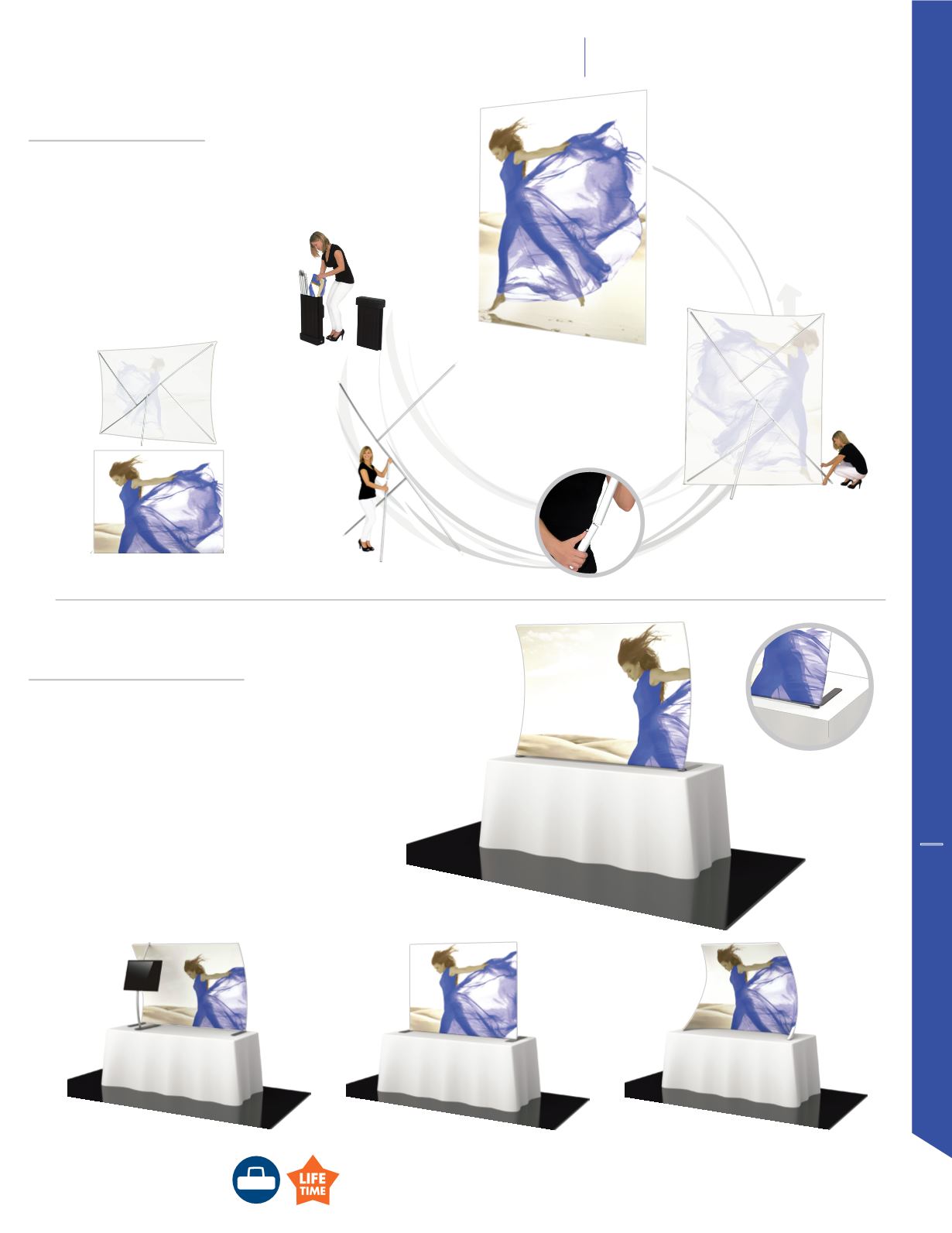 LIFE
TIME