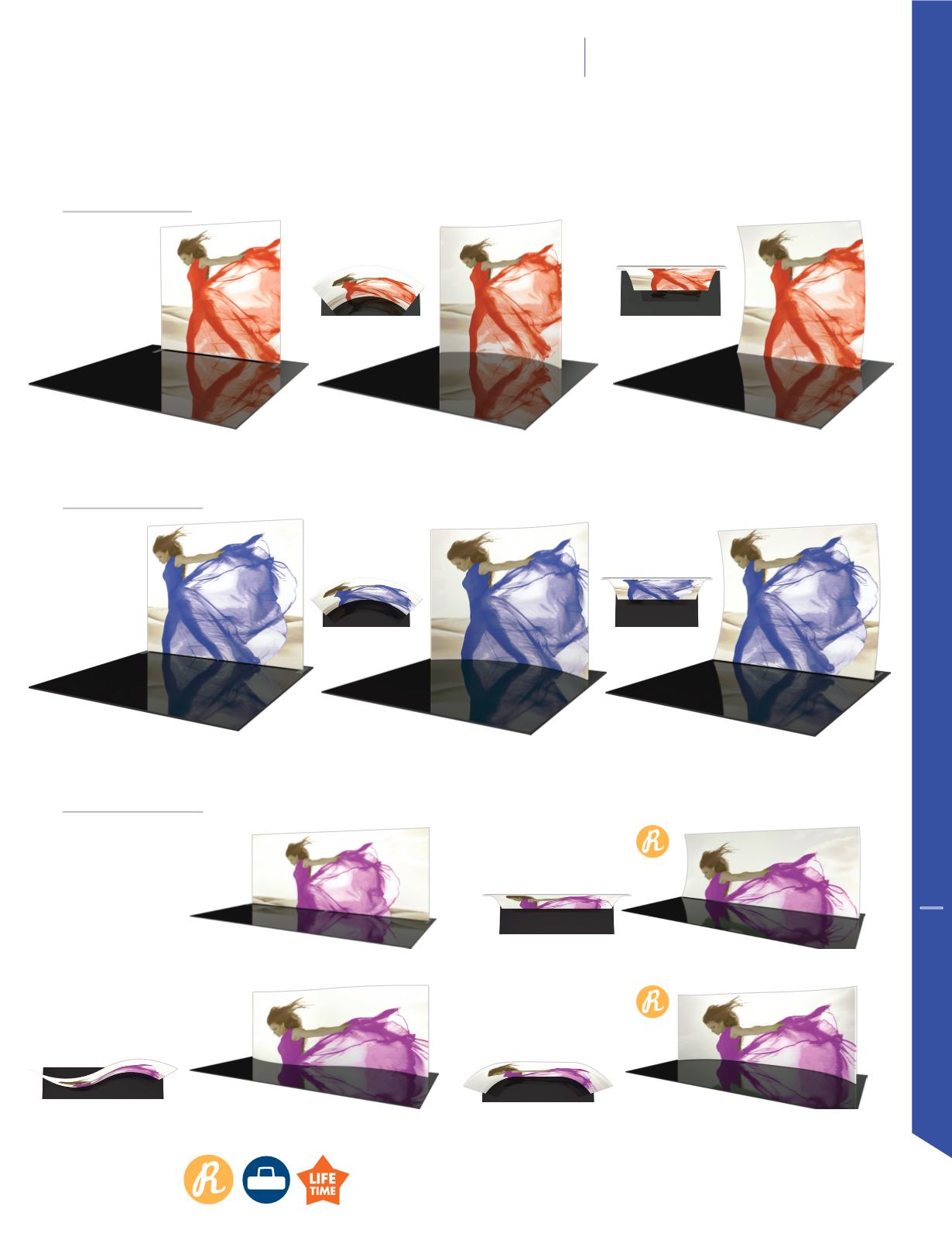 LIFE TIME