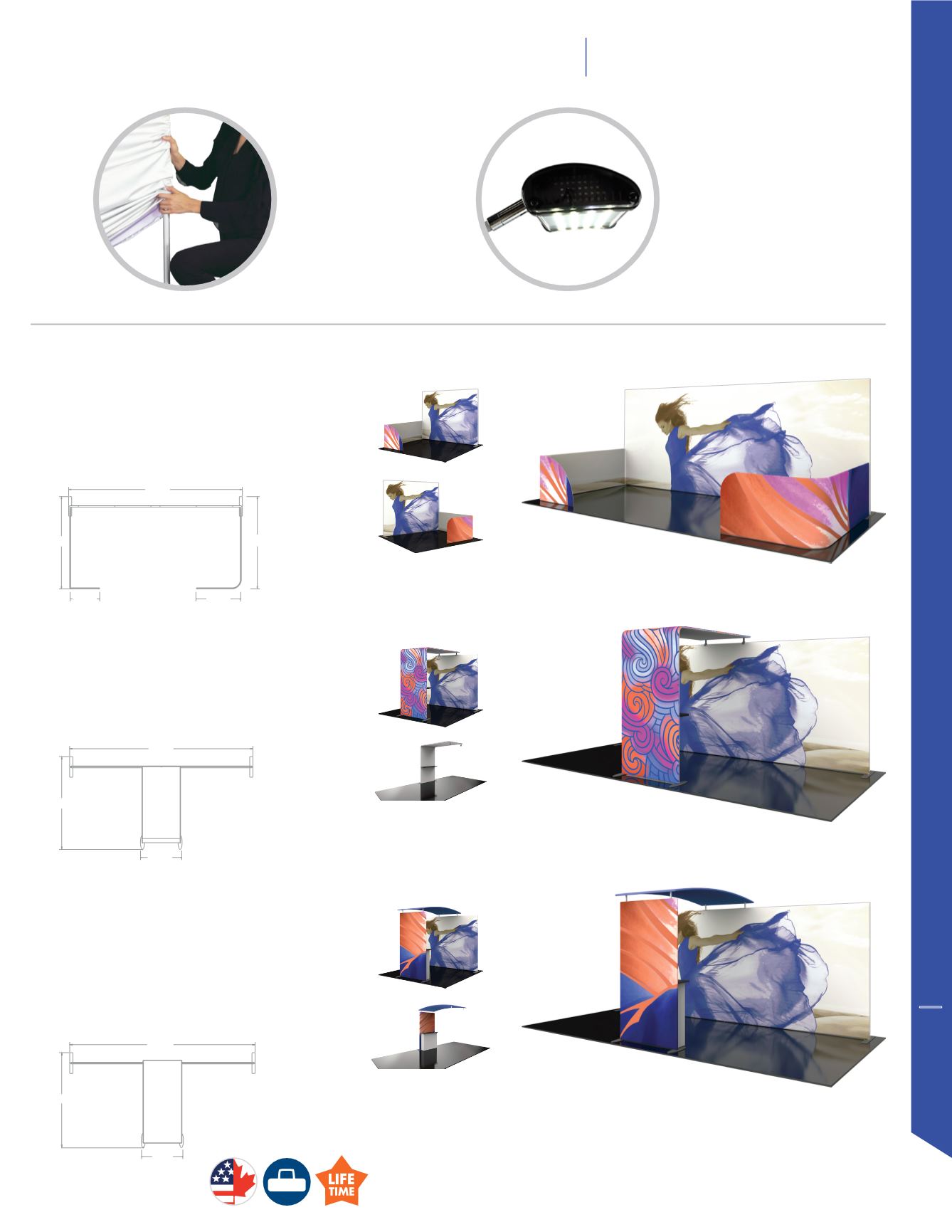 LIFE TIME