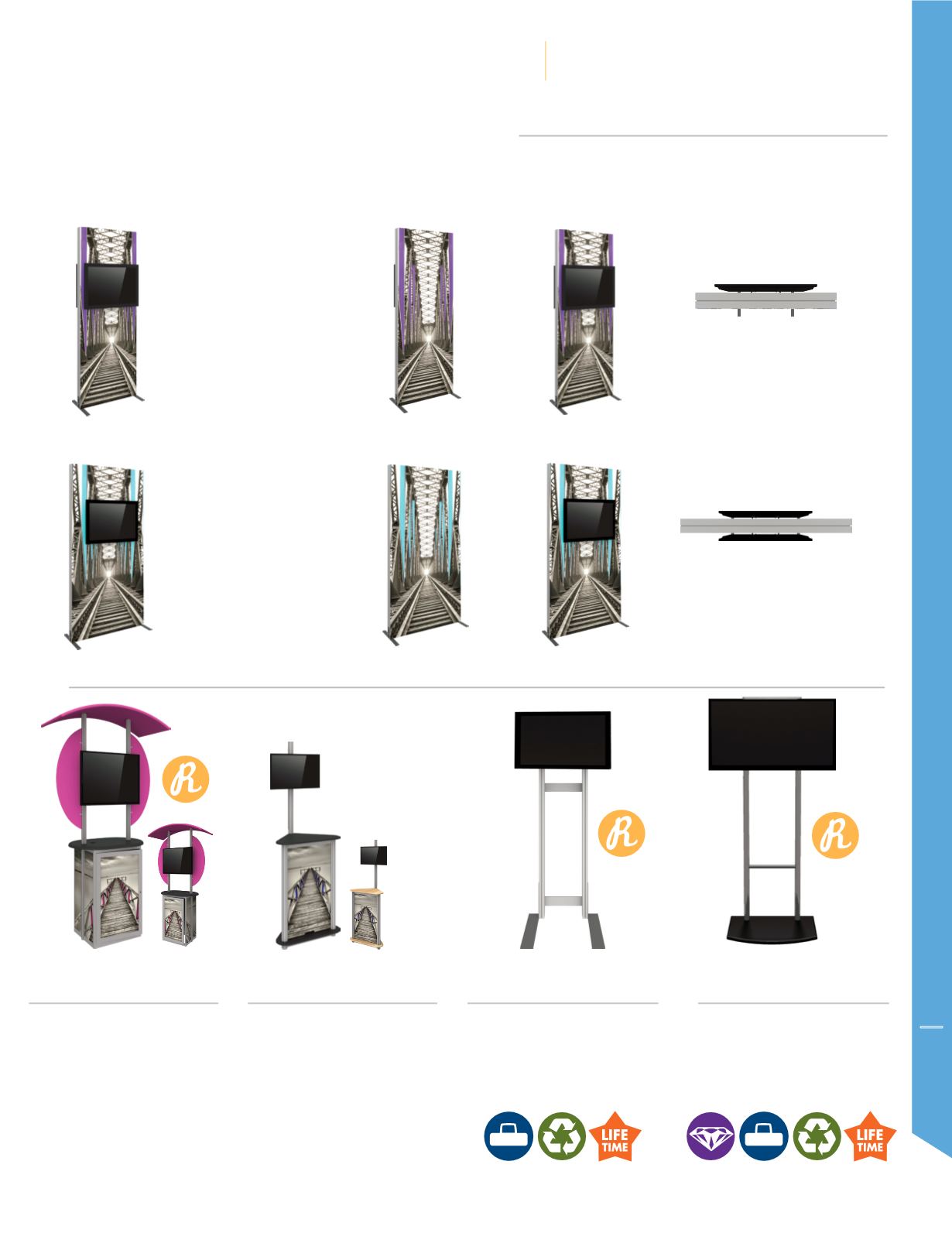 LIFE TIME

LIFE TIME